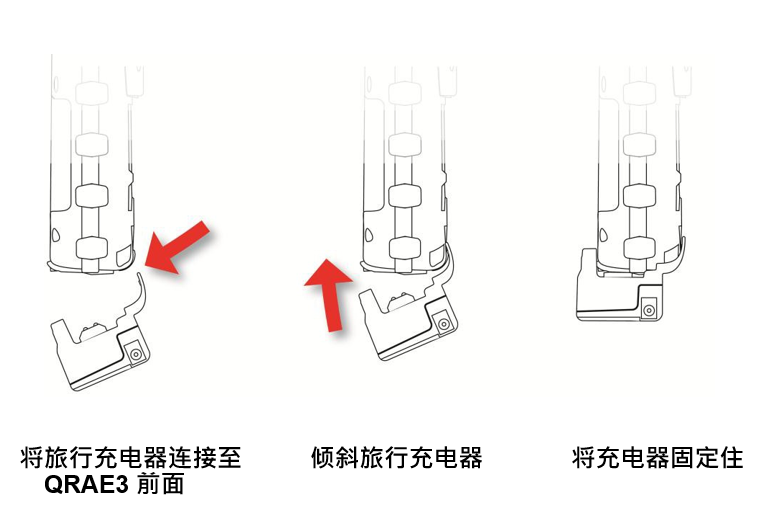 将旅行充电器连接至 QRAE3 前面

倾斜旅行充电器

将充电器固定住